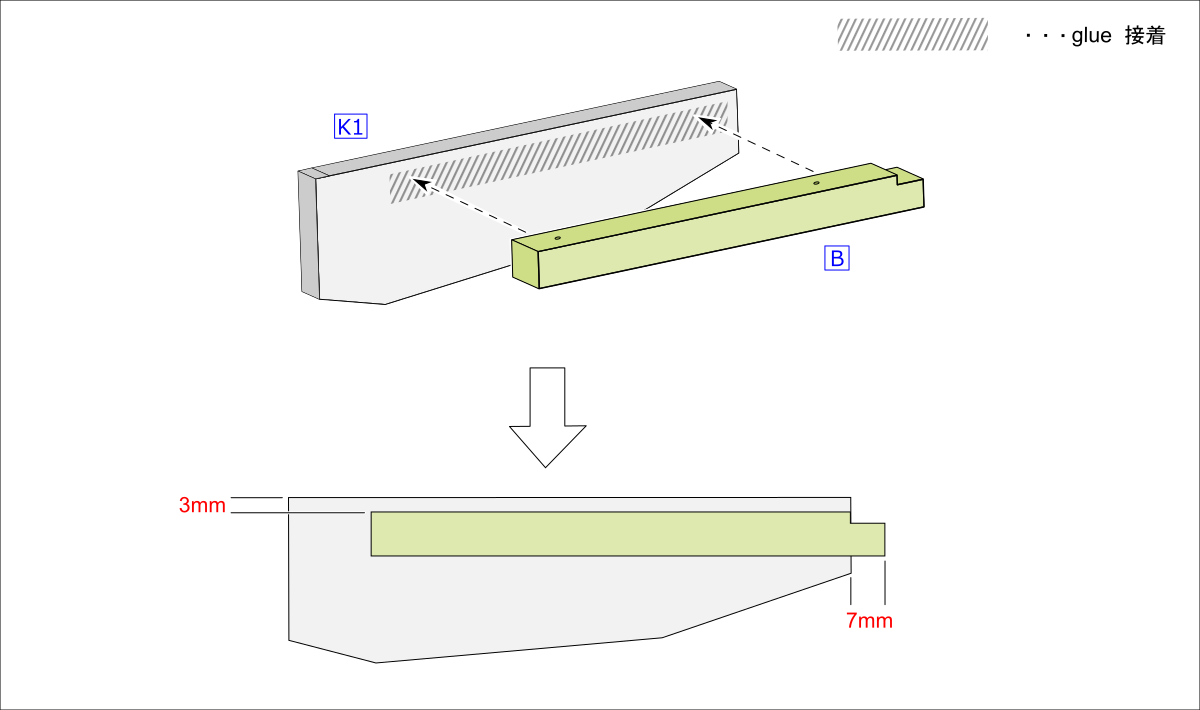 ・・・glue 接着

K1

B

3mm

7mm