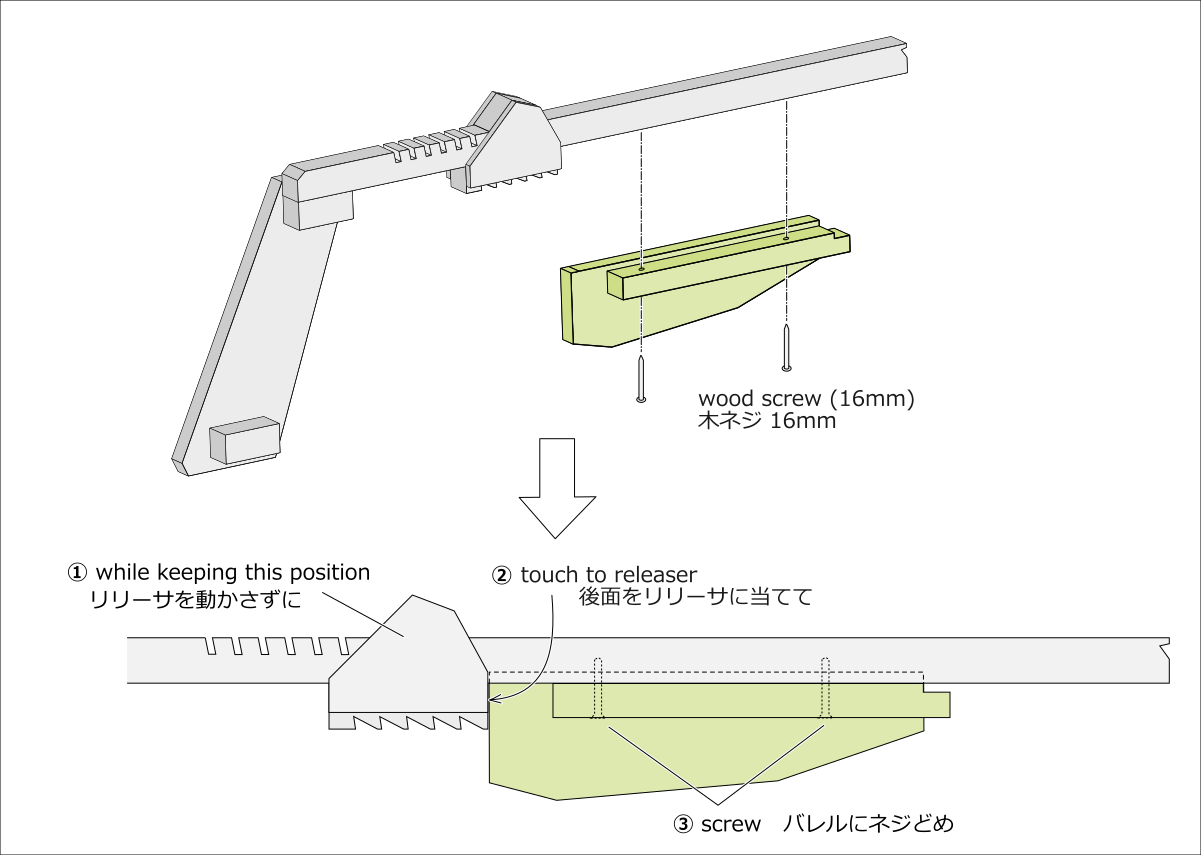 wood screw (16mm)
木ネジ 16mm

① while keeping this position
リリーサを動かさずに

② touch to releaser
後面をリリーサに当てて

③ screw バレルにネジどめ