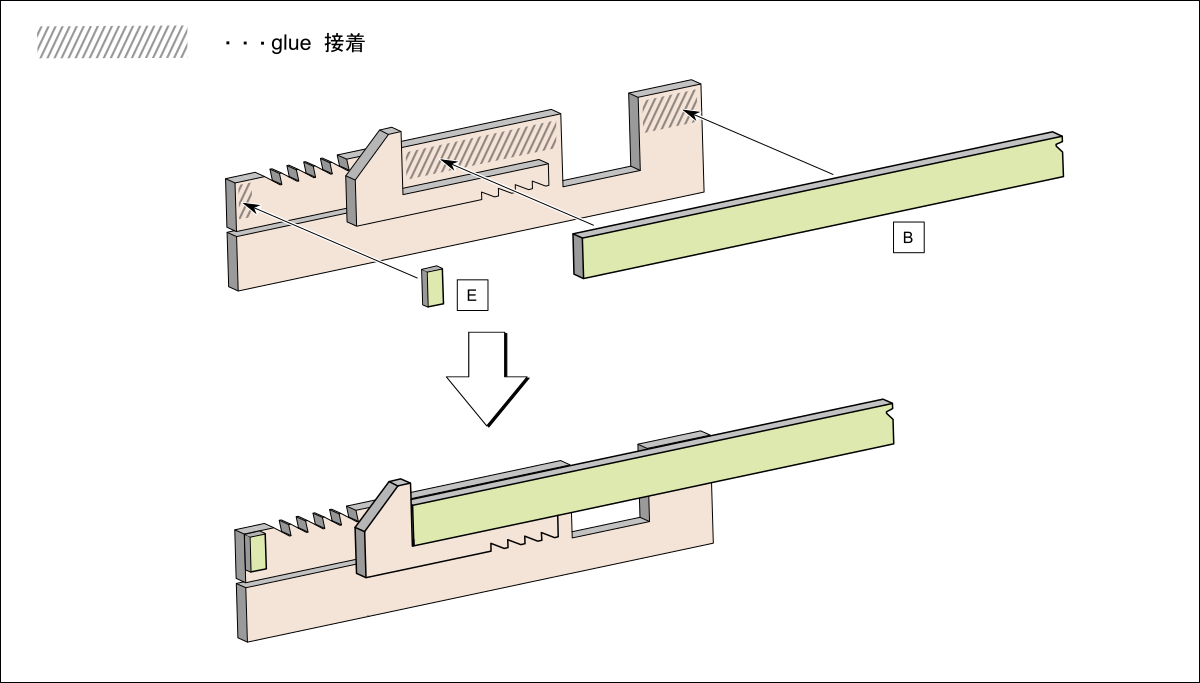 ・・・glue 接着

B

E