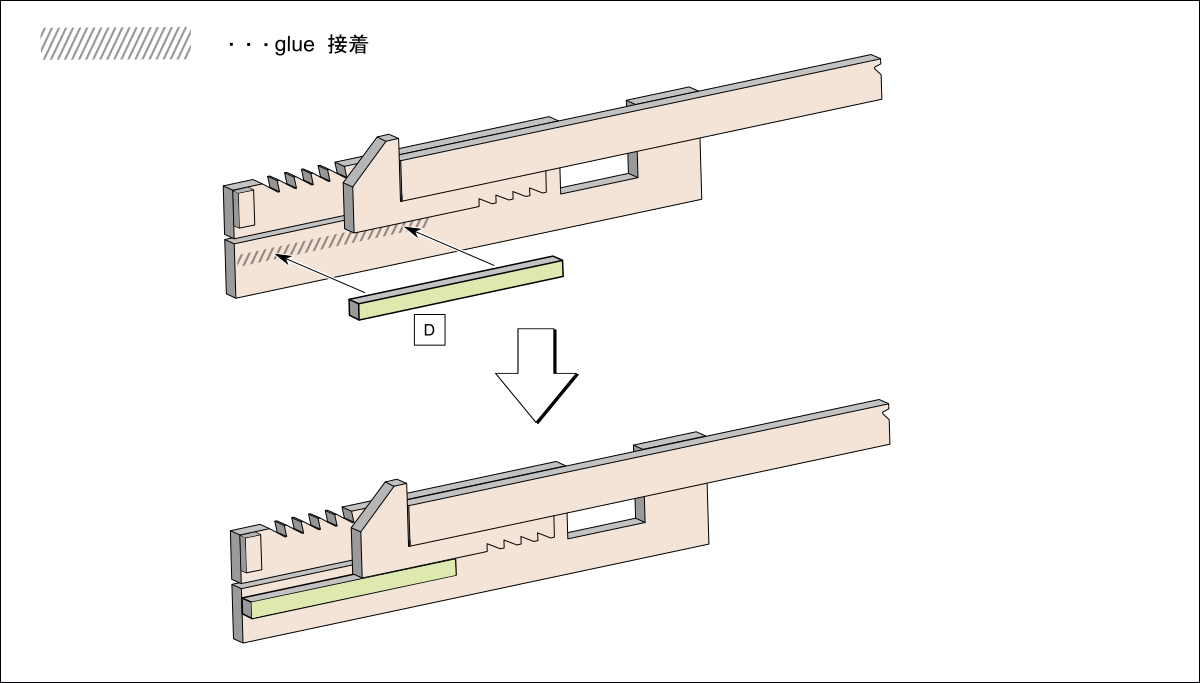 ・・・glue 接着

D