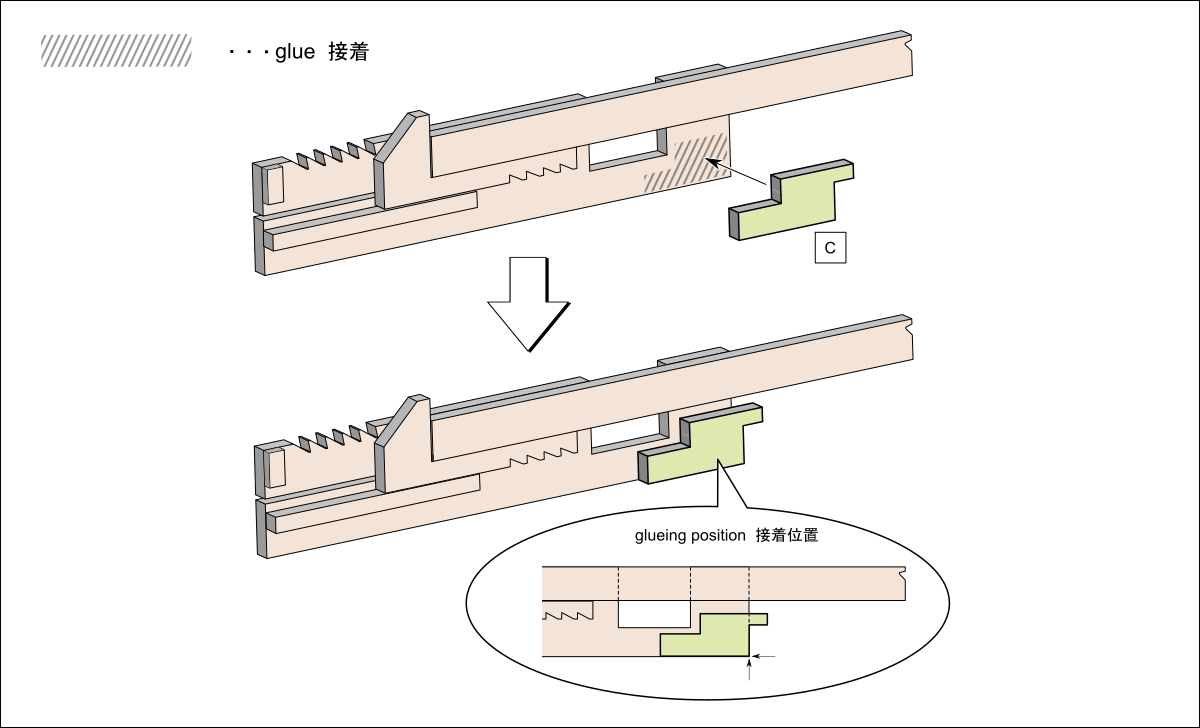 ・・・glue 接着

C

glueing position 接着位置