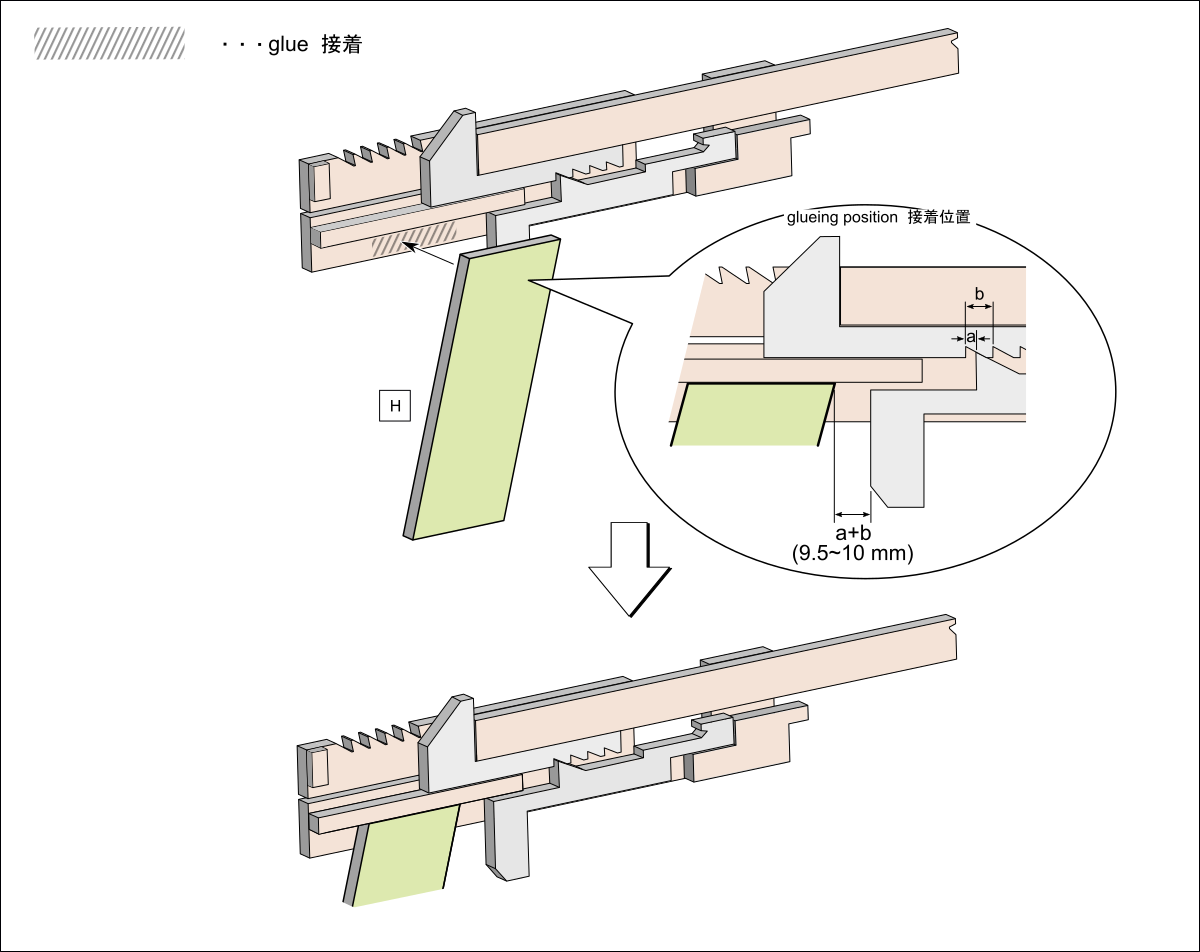 ・・・glue 接着

glueing position 接着位置

b

a

H

a+b
(9.5~10 mm)