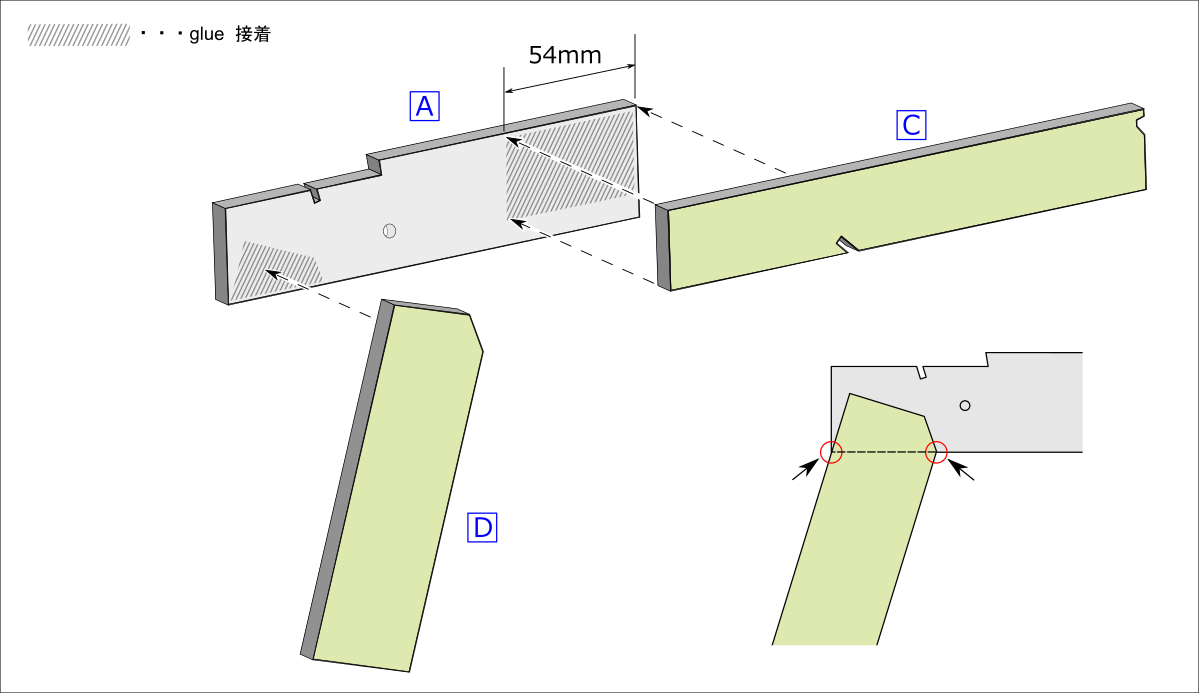 ・・・glue 接着

54mm

A

C

D