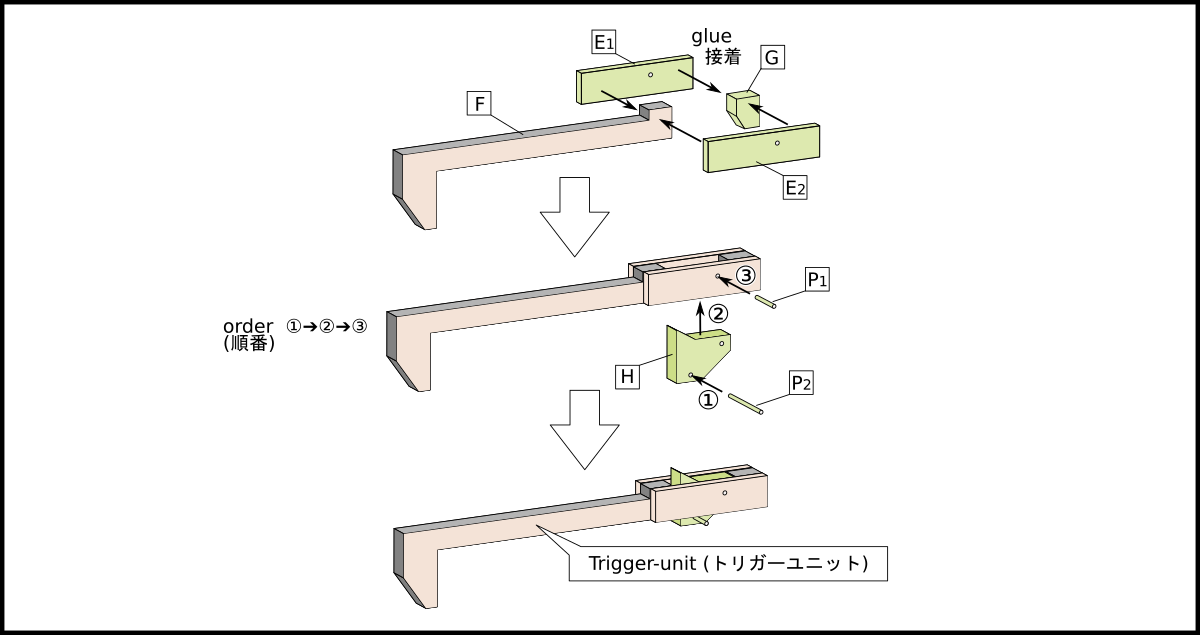 E1
glue
接着
G
F
E2
③
P1
order ①→②→③
(順番)
②
H
①
P2
Trigger-unit (トリガーユニット)