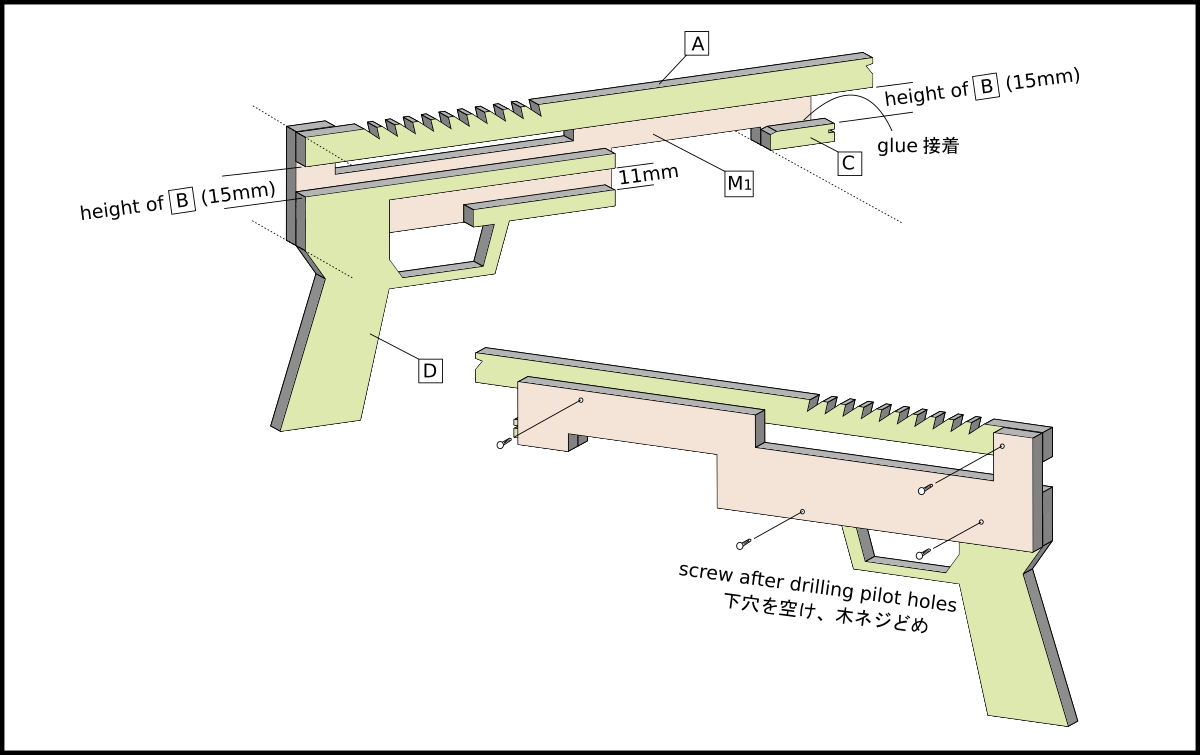 A

height of B (15mm)

glue 接着

C

M1

11mm

height of B (15mm)

D

screw after drilling pilot holes
下穴を空け、木ネジどめ