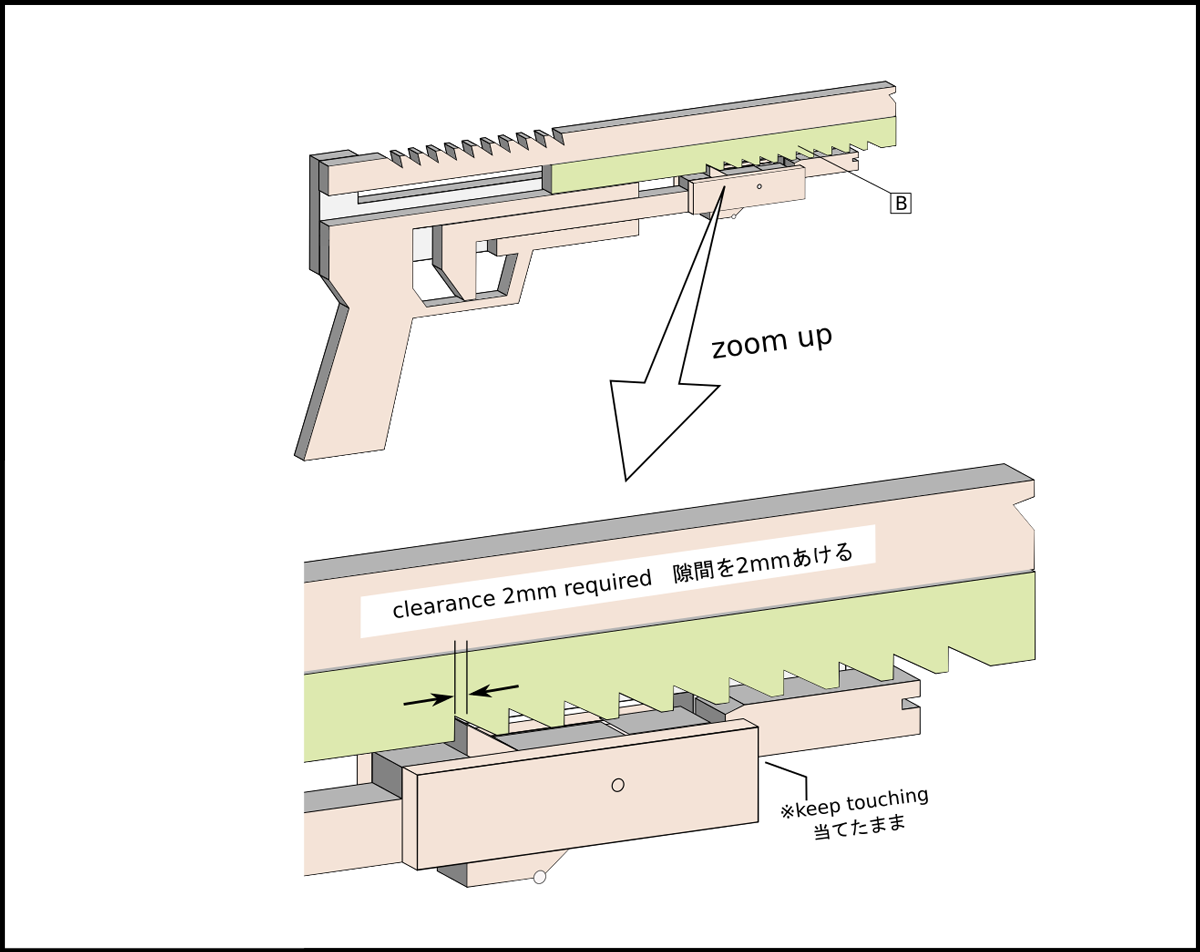 B

zoom up

clearance 2mm required　隙間を2mmあける

※keep touching
当てたまま